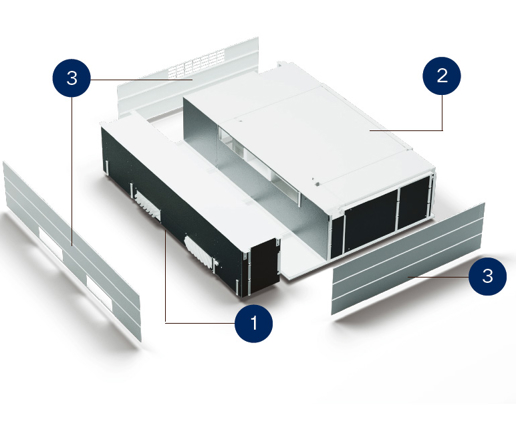 3

2

3

1